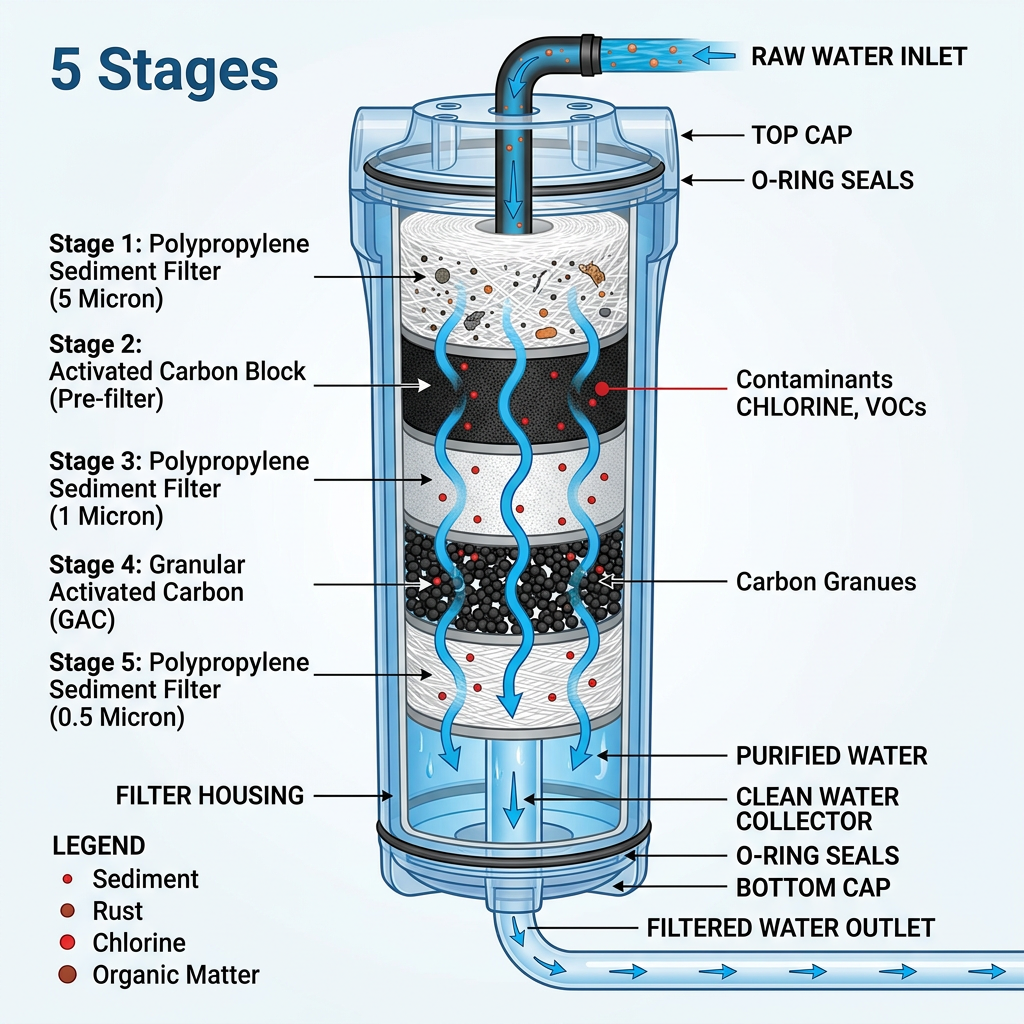 5 Stages

RAW WATER INLET

TOP CAP

O-RING SEALS

Stage 1: Polypropylene Sediment Filter (5 Micron)

Stage 2: Activated Carbon Block (Pre-filter)

Contaminants CHLORINE, VOCs

Stage 3: Polypropylene Sediment Filter (1 Micron)

Stage 4: Granular Activated Carbon (GAC)

Carbon Granues

Stage 5: Polypropylene Sediment Filter (0.5 Micron)

PURIFIED WATER

FILTER HOUSING

CLEAN WATER COLLECTOR

O-RING SEALS

BOTTOM CAP

FILTERED WATER OUTLET

LEGEND
Sediment
Rust
Chlorine
Organic Matter