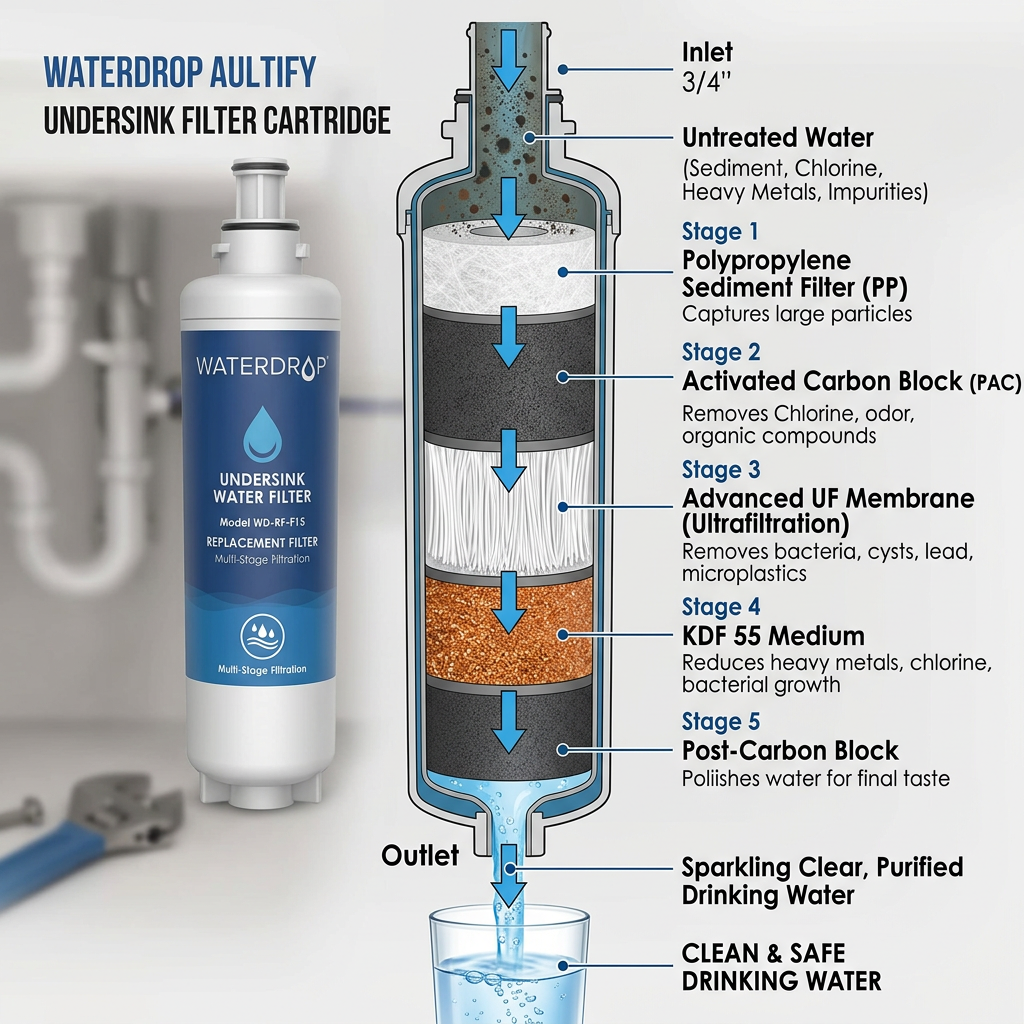 WATERDROP AULTIFY
UNDERSINK FILTER CARTRIDGE

WATERDROP
UNDERSINK WATER FILTER
Model WD-RF-F1S
REPLACEMENT FILTER
Multi-Stage Filtration
Multi-Stage Filtration

Inlet
3/4"

Untreated Water
(Sediment, Chlorine, Heavy Metals, Impurities)

Stage 1
Polypropylene Sediment Filter (PP)
Captures large particles

Stage 2
Activated Carbon Block (PAC)
Removes Chlorine, odor, organic compounds

Stage 3
Advanced UF Membrane (Ultrafiltration)
Removes bacteria, cysts, lead, microplastics

Stage 4
KDF 55 Medium
Reduces heavy metals, chlorine, bacterial growth

Stage 5
Post-Carbon Block
Poliishes water for final taste

Outlet

Sparkling Clear, Purified Drinking Water

CLEAN & SAFE DRINKING WATER